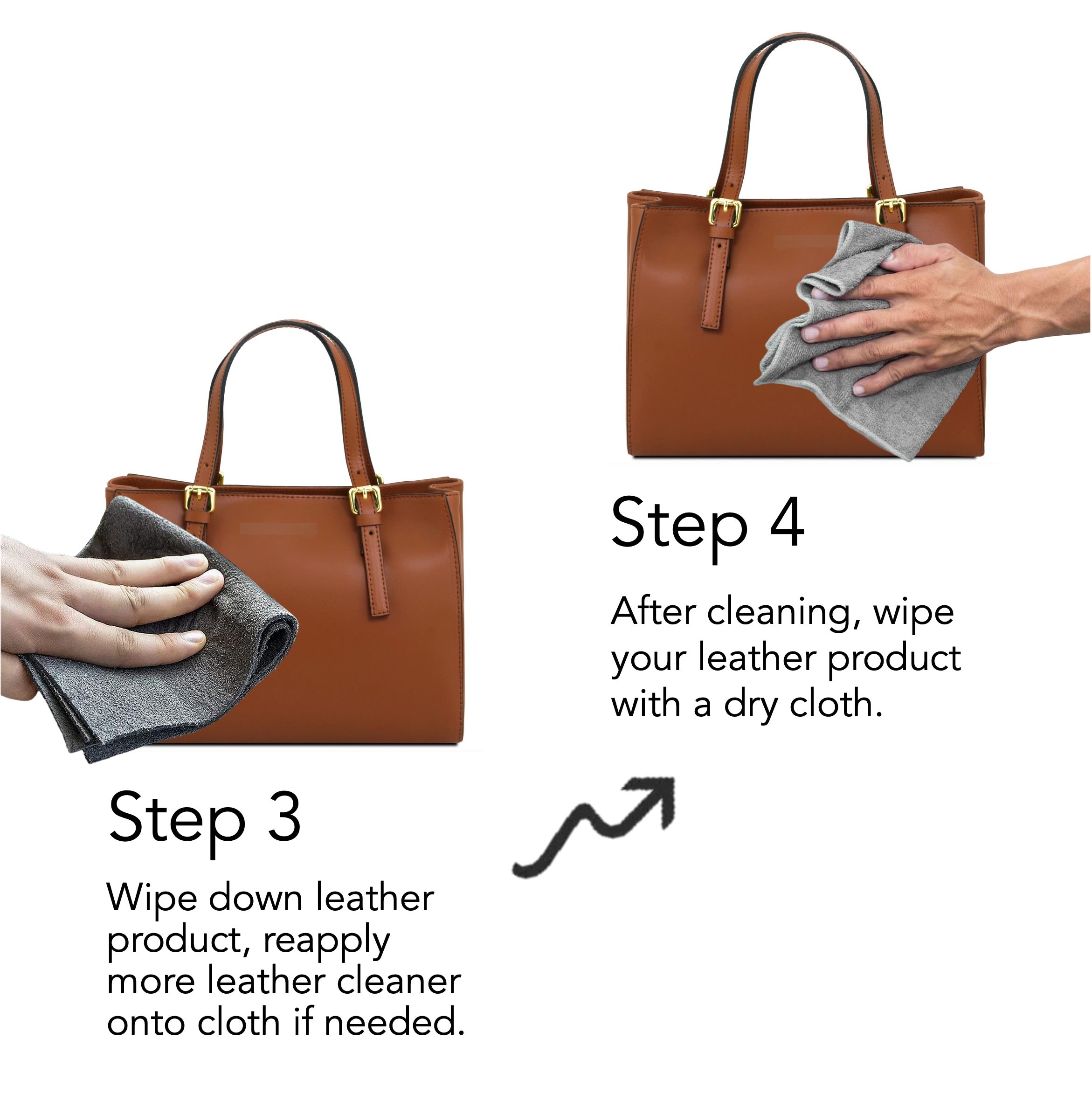 Step 3

Wipe down leather product, reapply more leather cleaner onto cloth if needed.

Step 4

After cleaning, wipe your leather product with a dry cloth.